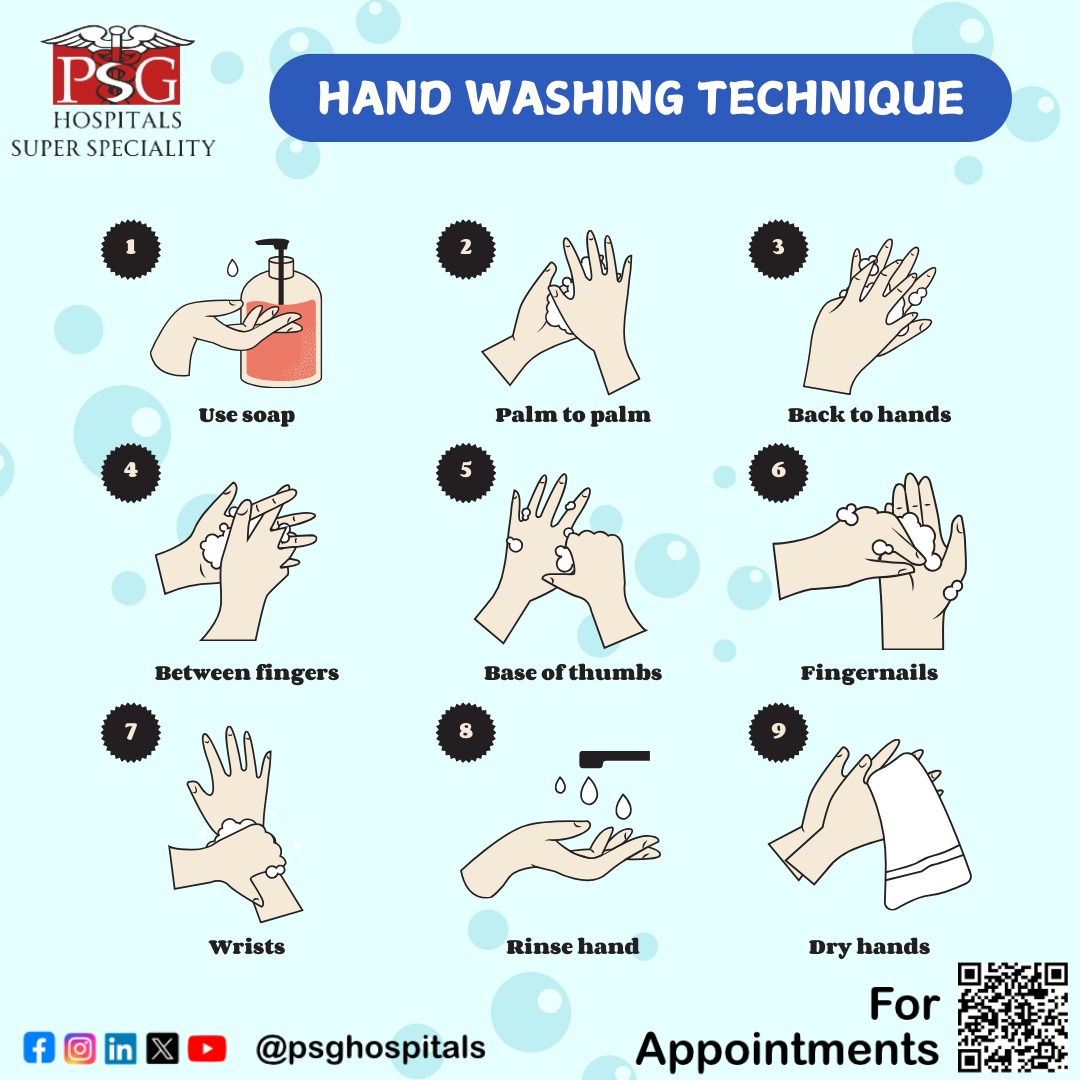 PSG
HOSPITALS
SUPER SPECIALITY

HAND WASHING TECHNIQUE

1
Use soap

2
Palm to palm

3
Back to hands

4
Between fingers

5
Base of thumbs

6
Fingernails

7
Wrists

8
Rinse hand

9
Dry hands

@psghospitals

For Appointments